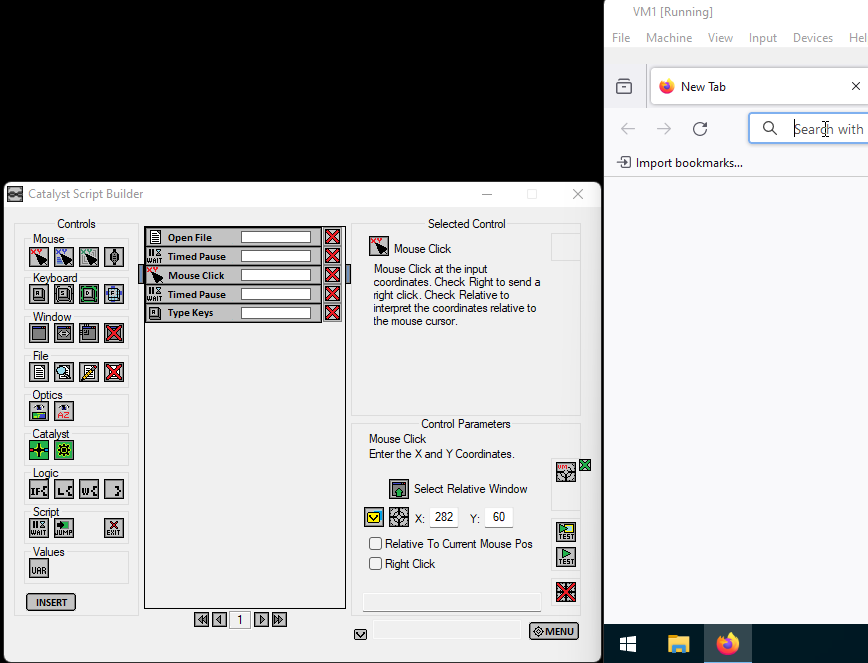 VM1 [Running]
File Machine View Input Devices Hel

New Tab

Search with

Import bookmarks...

Catalyst Script Builder

Controls
Mouse
Keyboard
Window
File
Optics
Catalyst
Logic
Script
Values
INSERT

Open File
Timed Pause
Mouse Click
Timed Pause
Type Keys

1

Selected Control
Mouse Click
Mouse Click at the input coordinates. Check Right to send a right click. Check Relative to interpret the coordinates relative to the mouse cursor.

Control Parameters
Mouse Click
Enter the X and Y Coordinates.
Select Relative Window
X: 282 Y: 60
Relative To Current Mouse Pos
Right Click

MENU